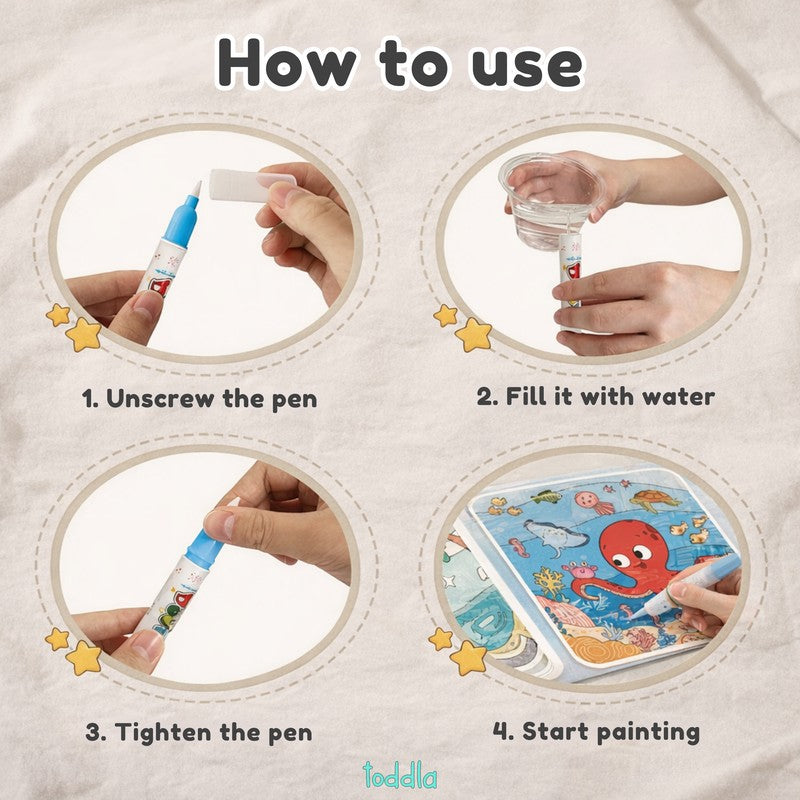 How to use

1. Unscrew the pen

2. Fill it with water

3. Tighten the pen

4. Start painting

toddla